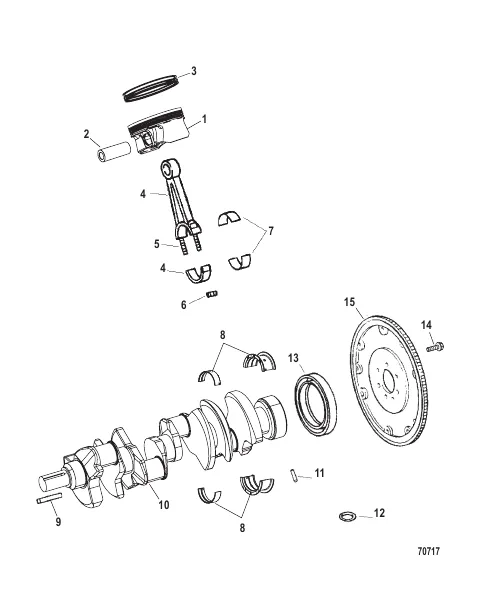 3
1
2
4
7
5
4
6
15
14
8
13
11
10
9
12
8
70717