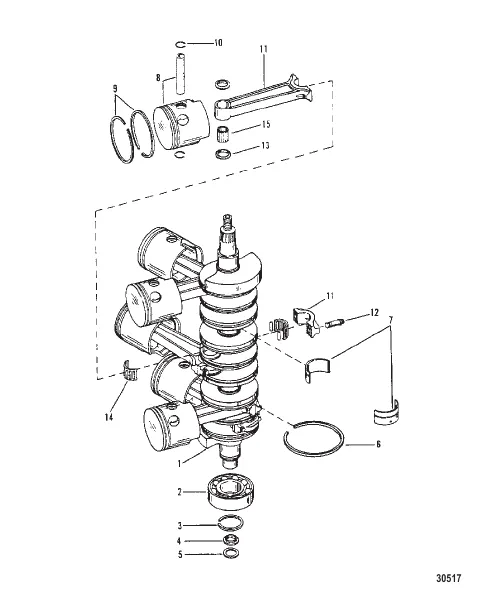 10
11
8
9
15
13
11
12
7
14
6
1
2
3
4
5
30517