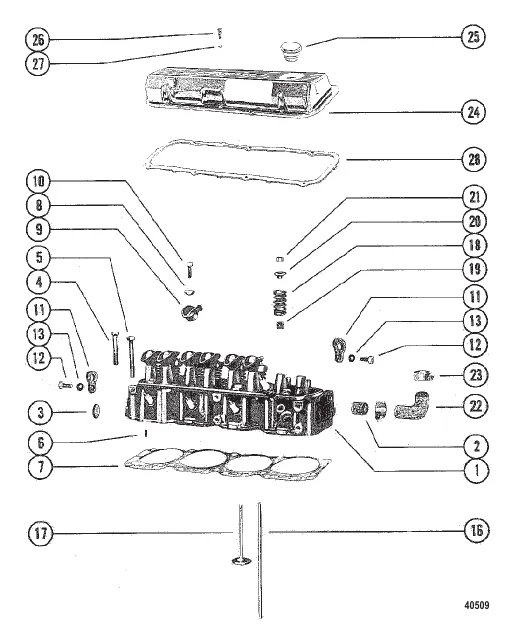 26
27
25
24
28
10
8
9
5
4
11
13
12
3
6
7
21
20
18
19
11
13
12
23
22
2
1
17
16
40509