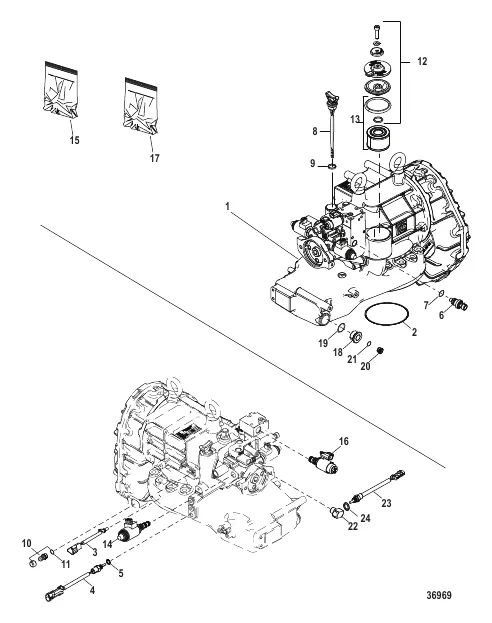 12
13
8
9
15
17
1
7
6
2
19
18
21
20
16
23
24
22
10
11
3
14
5
4
36969