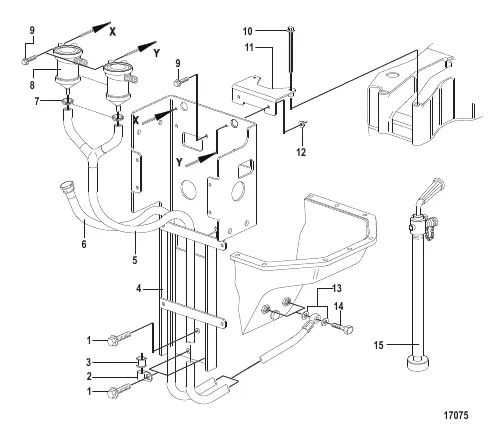 9
X
Y
8
7
9
10
11
X
Y
12
6
5
4
13
14
1
3
2
1
15
17075