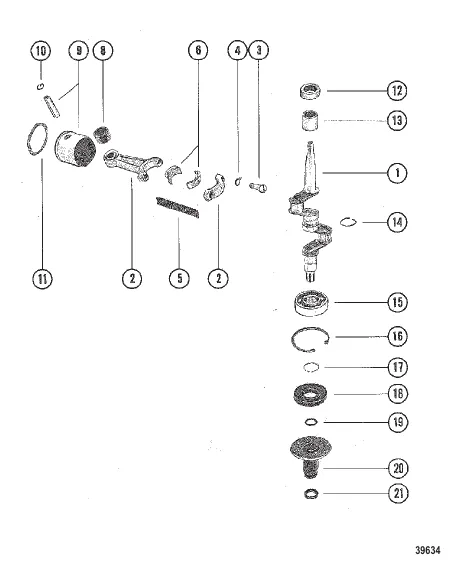 10
9
8
6
4
3
12
13
1
14
11
2
5
2
15
16
17
18
19
20
21
39634