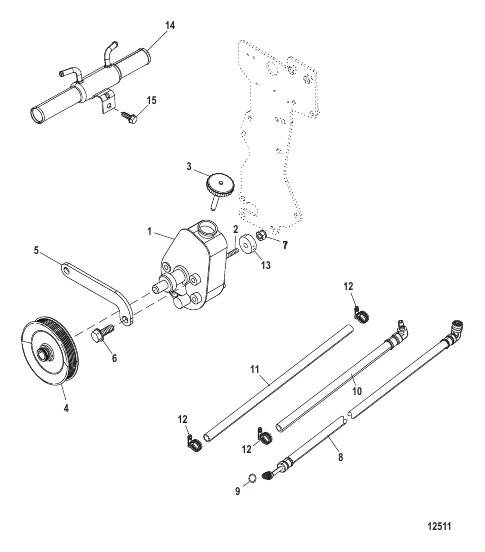 14
15
3
1
2
7
13
5
12
6
4
11
10
12
12
8
9
12511