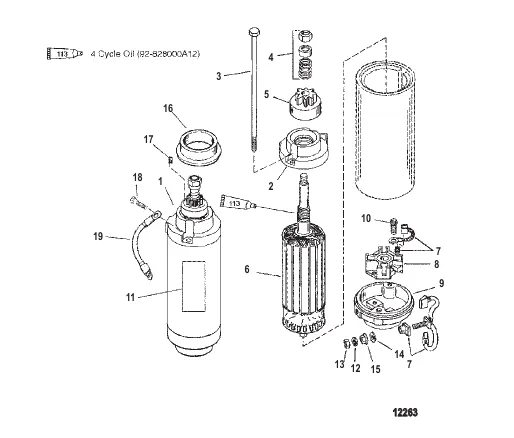 113 4 Cycle Oil (92-828000A12)

3
4
5
16
17
2
18
1
113
19
10
7
8
6
9
11
14
7
13
12
15

12263