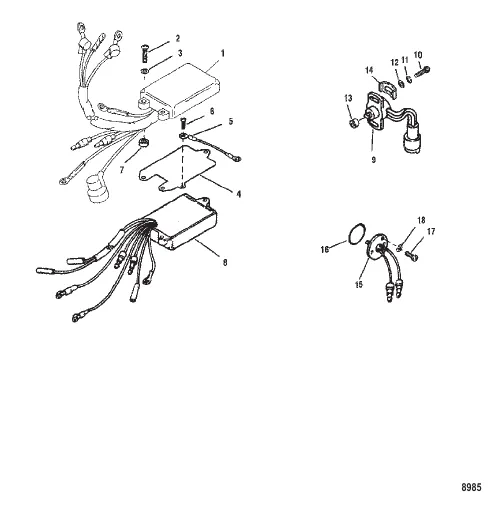 2
3
1
6
5
7
4
8
14
12
11
10
13
9
18
17
16
15
8985