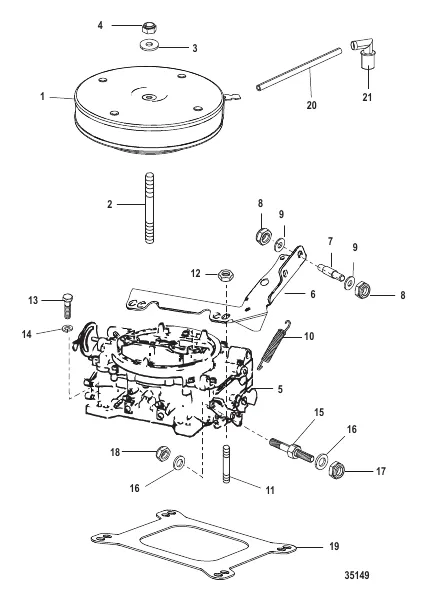 4
3
1
20
21
2
8
9
7
9
12
6
8
13
14
10
5
15
16
18
17
16
11
19
35149