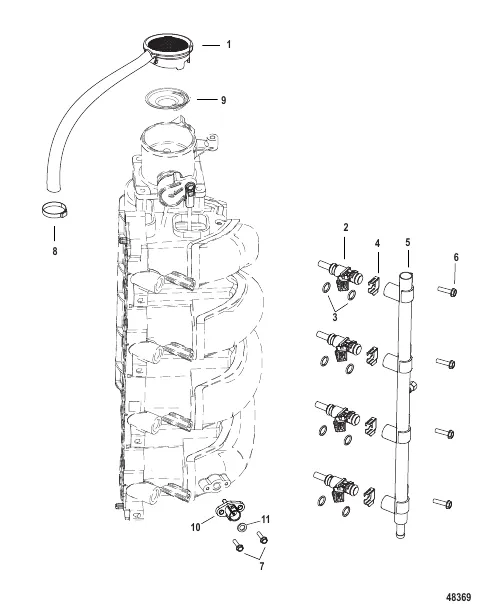 1
9
8
2
4
5
6
3
10
11
7
48369