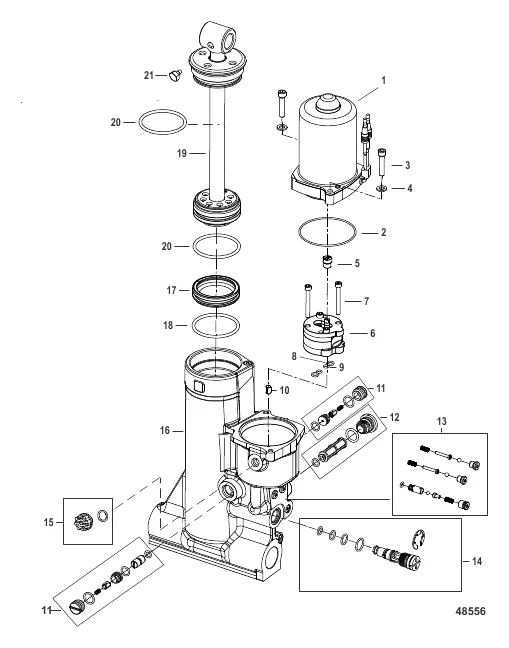 21
1
20
19
3
4
2
20
5
17
7
18
6
8
9
10
11
12
16
13
15
14
11
48556