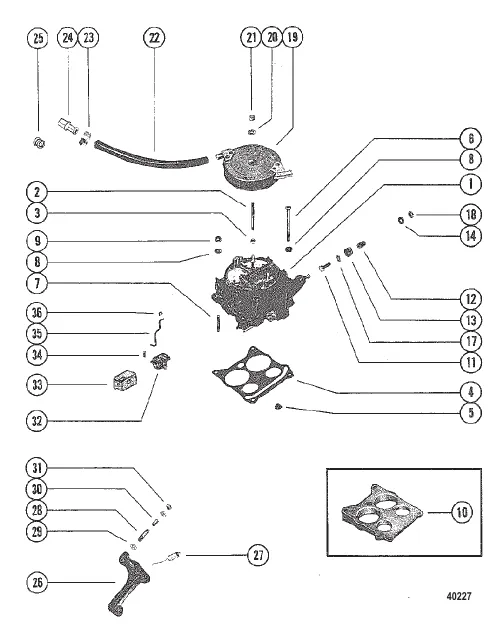 25
24
23
22
21
20
19
6
8
1
2
3
18
14
9
8
7
12
13
17
11
36
35
34
33
32
4
5
31
30
28
29
27
26
10
40227