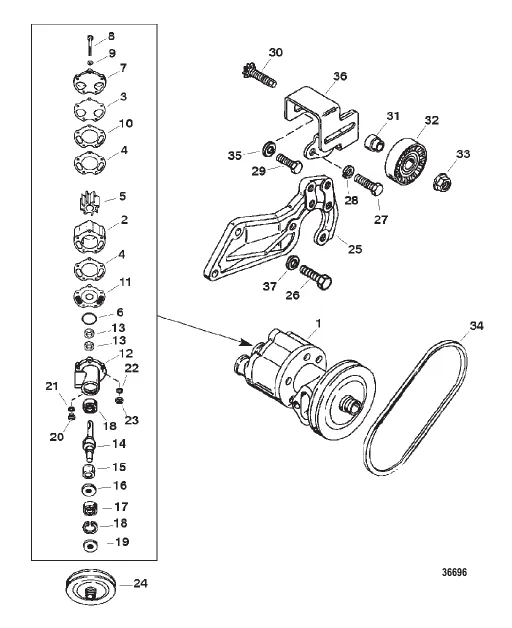 8
9
7
3
10
4
5
2
4
11
6
13
13
12
22
21
18
23
20
14
15
16
17
18
19
24
30
36
31
32
33
35
29
28
27
25
37
26
1
34
36696