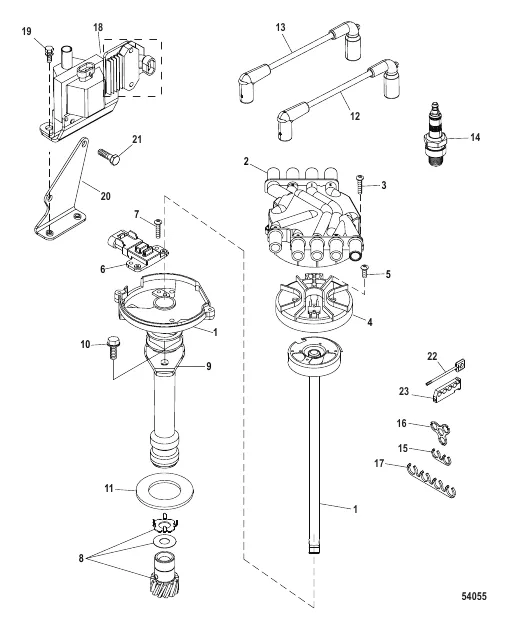 19
18
13
12
14
21
2
3
20
7
6
5
4
1
10
9
22
23
16
15
17
11
1
8
54055