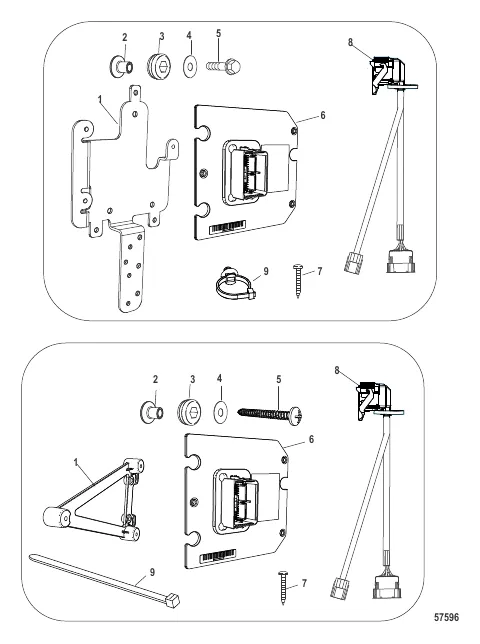 2
3
4
5
8
1
6
9
7

2
3
4
5
8
6
1
9
7

57596