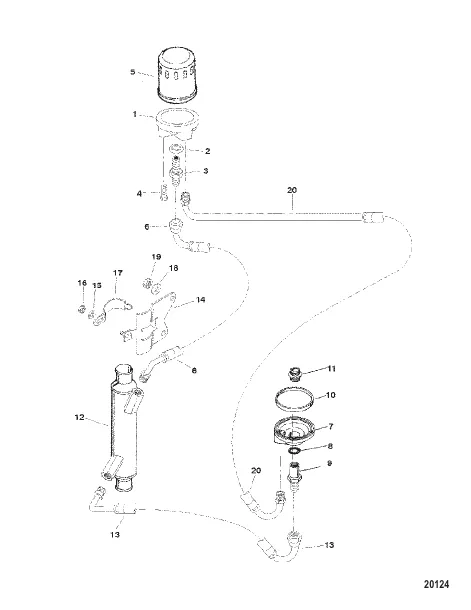 5
1
2
3
4
20
6
19
18
17
16
15
14
6
11
10
12
7
8
9
20
13
13
20124