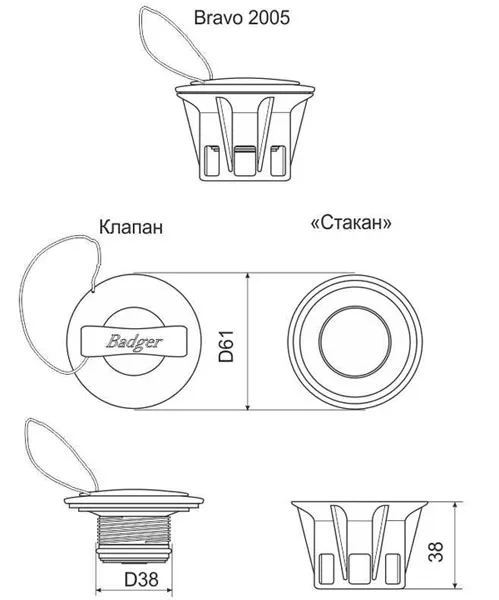 Bravo 2005

Клапан

«Стакан»

Badger

D61

D38

38