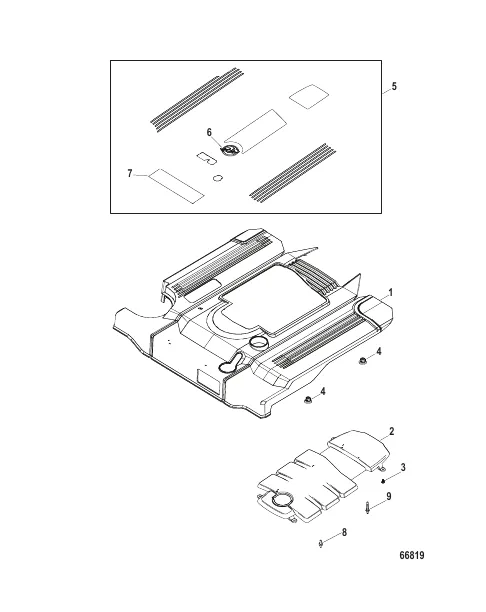 5
6
7
1
4
4
2
3
9
8
66819