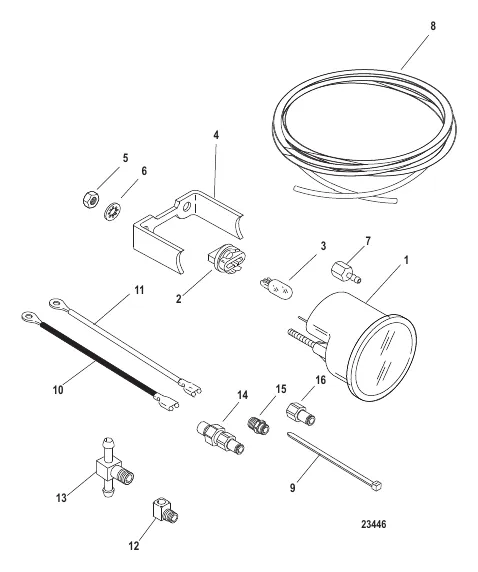 8

4

5

6

3

7

1

2

11

10

14

15

16

9

13

12

23446