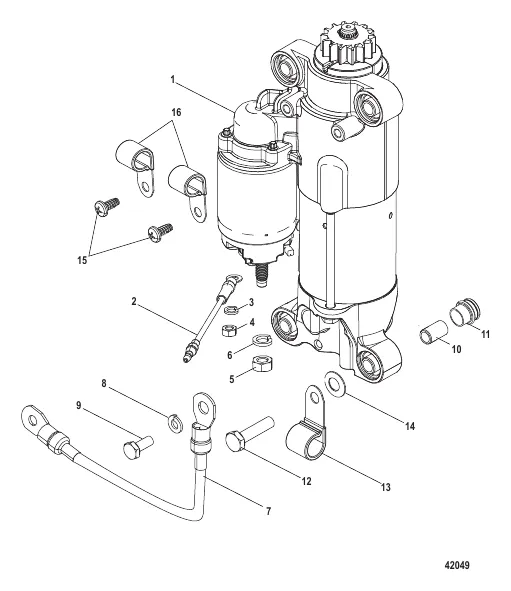 1
16
15
2
3
4
6
5
11
10
8
9
14
12
13
7
42049