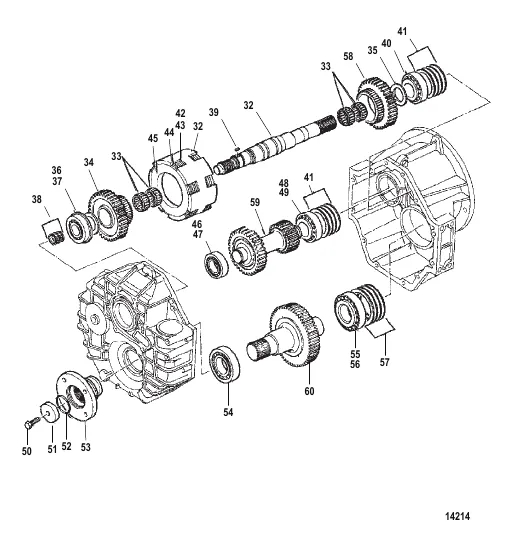 41
40
35
58
33
32
39
42
43
44
32
45
33
34
36
37
38
48
49
41
59
46
47
55
56
57
60
54
50
51
52
53
14214