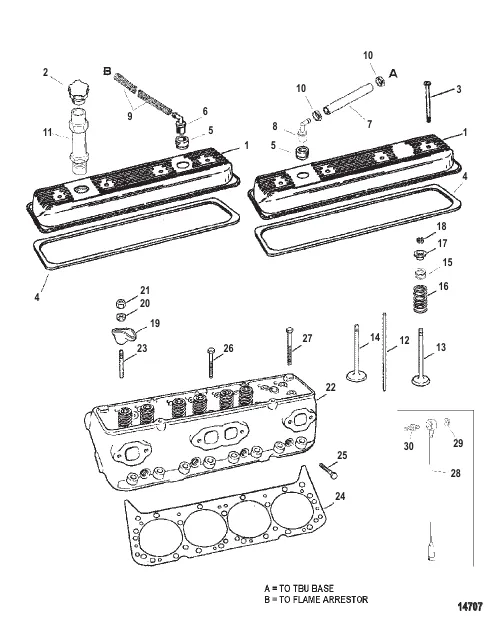 2
B
9
6
5
11
1
4
10
A
10
3
8
7
5
1
4
18
17
15
16
21
20
19
23
26
27
14
12
13
22
30
29
28
25
24

A = TO TBU BASE
B = TO FLAME ARRESTOR

14707