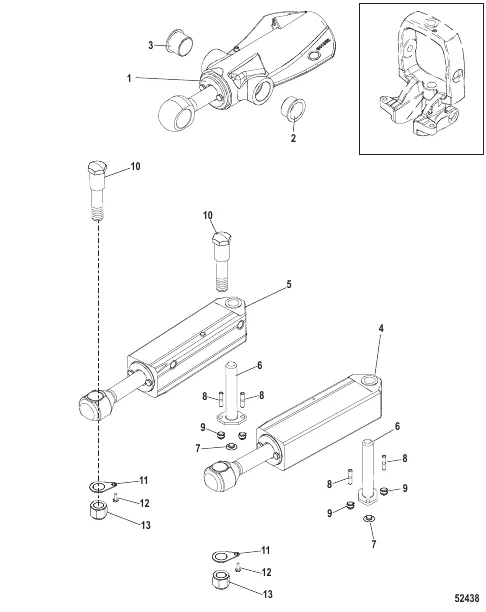 3
1
2
10
10
5
4
6
8
8
9
7
6
8
8
9
9
7
11
12
13
11
12
13
52438