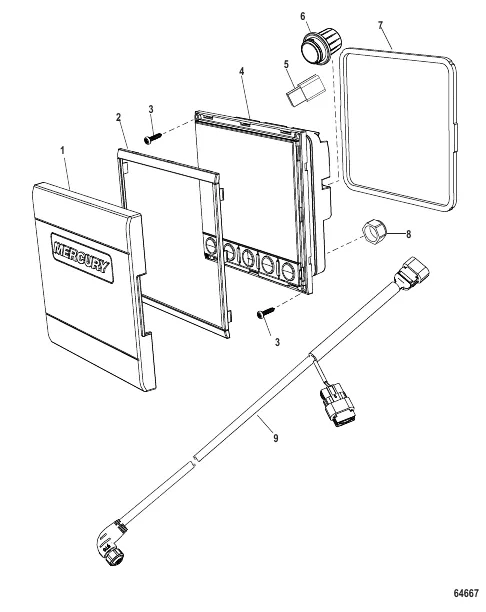 6
7
5
4
3
2
1
MERCURY
8
3
9
64667