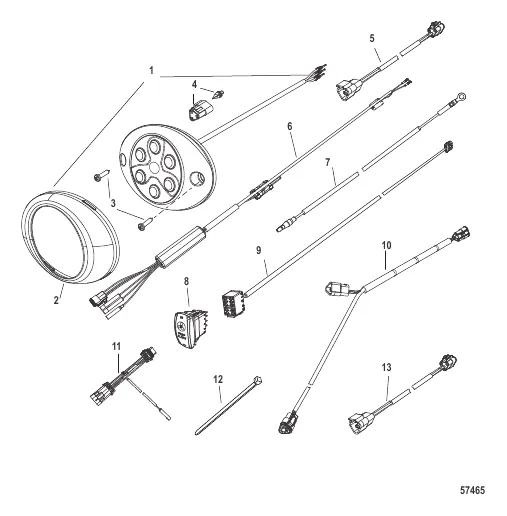 1
4
5
6
7
3
2
8
9
10
11
12
13
57465