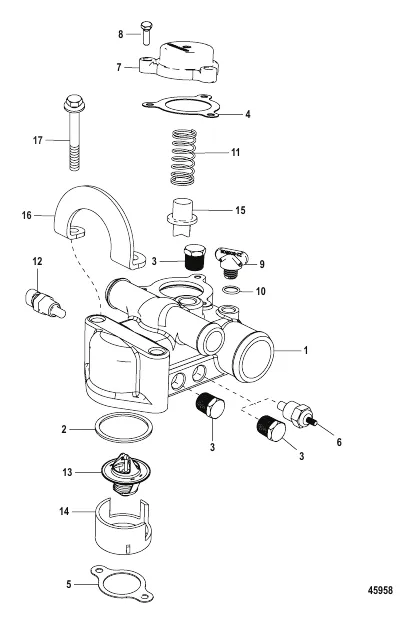 8
7
4
17
11
16
15
3
9
12
10
1
2
3
3
6
13
14
5
45958