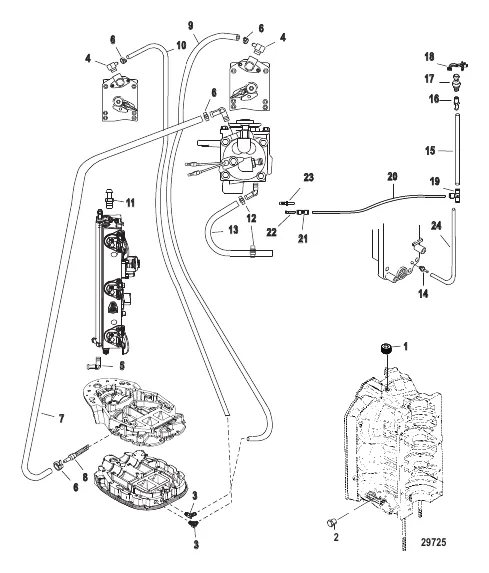 9
6
4
6
10
4
18
17
16
6
15
23
20
19
11
12
13
22
21
24
14
5
1
7
8
6
3
3
2
29725