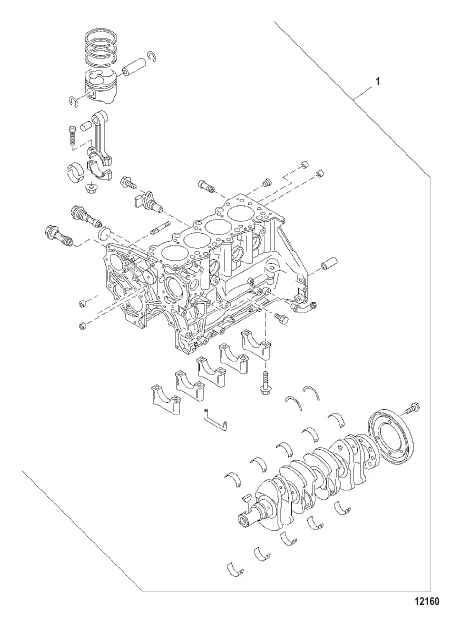 1

12160