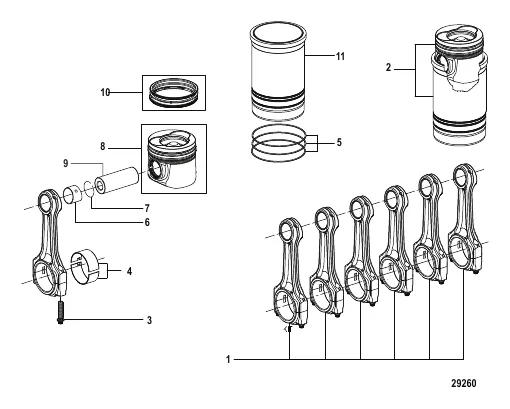 11
2
10
8
5
9
7
6
4
3
1
29260