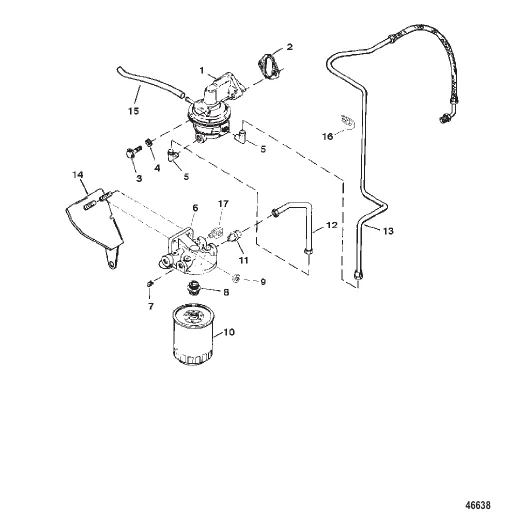 2
1
15
16
5
4
3
5
14
6
17
12
13
11
9
8
7
10
46638