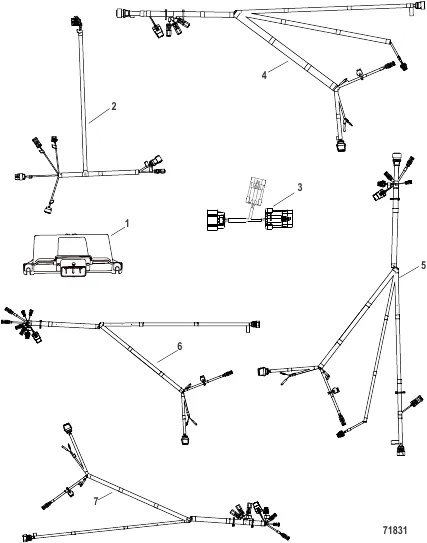 4
2
3
1
5
6
7
71831