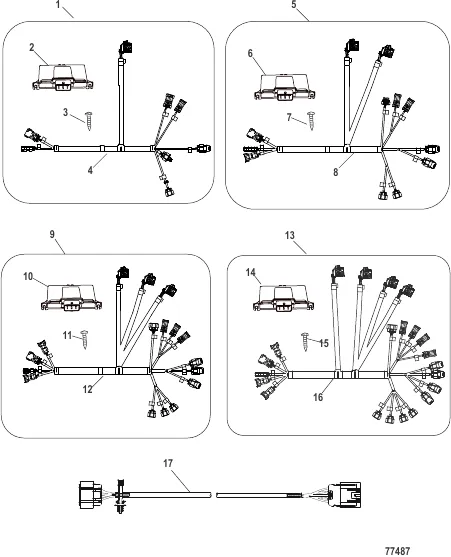 1
2
3
4
5
6
7
8
9
10
11
12
13
14
15
16
17
77487