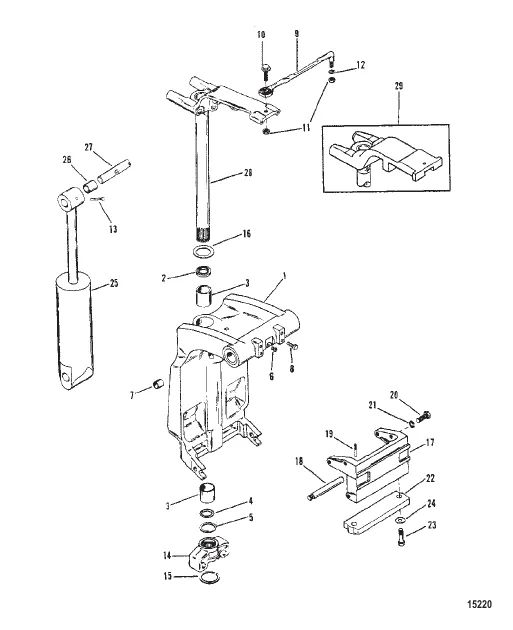 10
9
12
29
11
27
26
28
13
16
2
3
1
25
6
8
7
20
21
19
17
18
22
3
4
5
24
23
14
15
15220