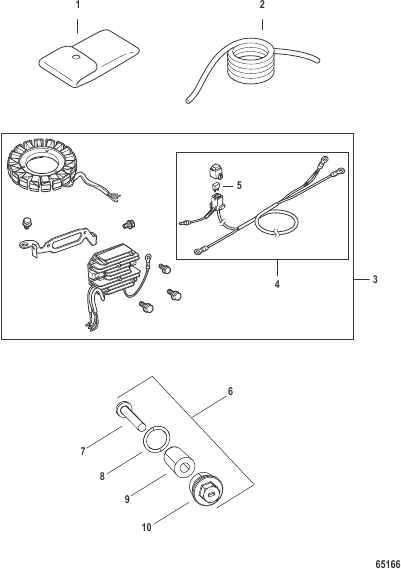 1
2
5
4
3
6
7
8
9
10
65166