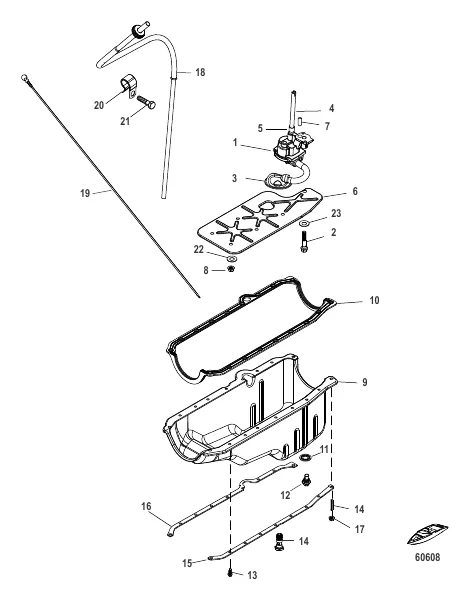 18
20
21
4
5
7
1
3
6
19
23
2
22
8
10
9
11
12
16
14
17
14
15
13
60608