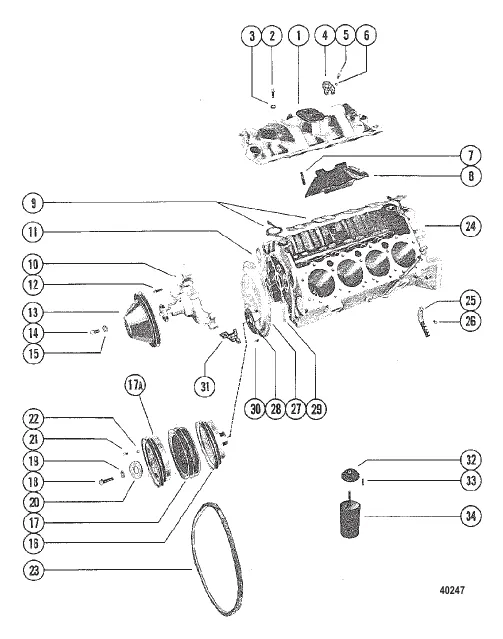 3 2 1 4 5 6
7
8
9
11
24
10
12
13
14
15
25
26
31
30 28 27 29
17A
22
21
19
18
20
17
16
23
32
33
34
40247