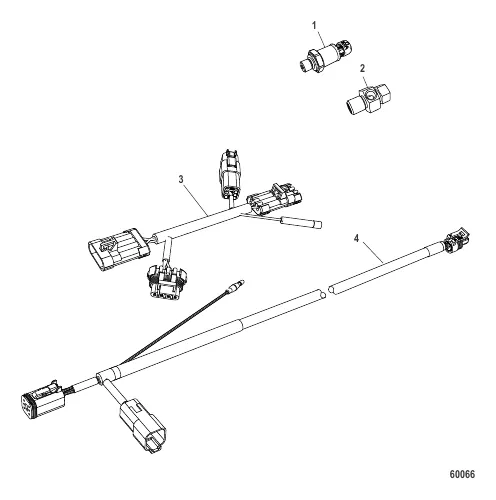 1
2
3
4
60066