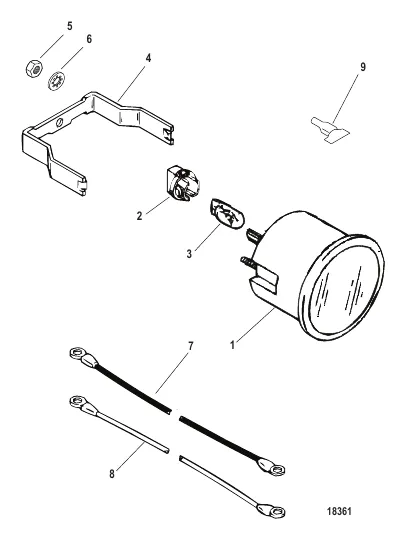 5
6
4
9
2
3
1
7
8
18361