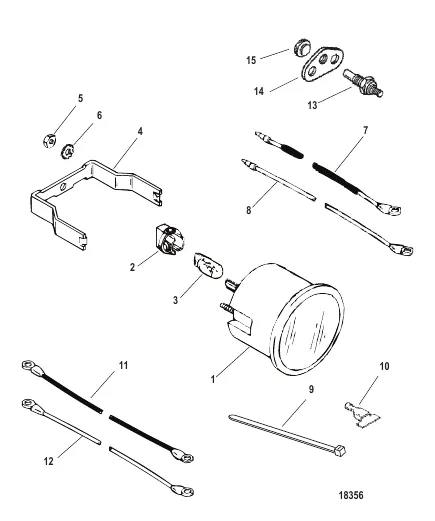 15
14
13
5
6
4
7
8
2
3
1
11
10
9
12
18356