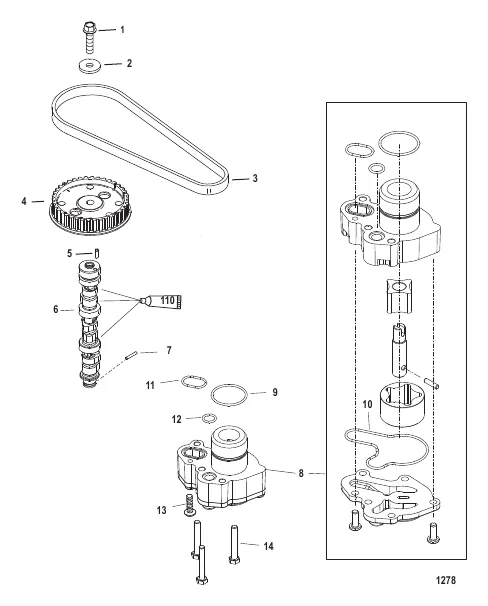 1
2
3
4
5
6
110
7
11
9
12
10
8
13
14
1278