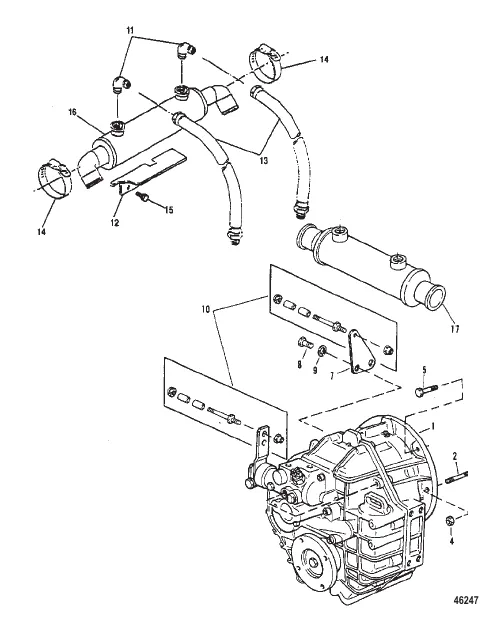 11
14
16
13
14
12
15
17
10
8
9
7
5
1
2
4
46247