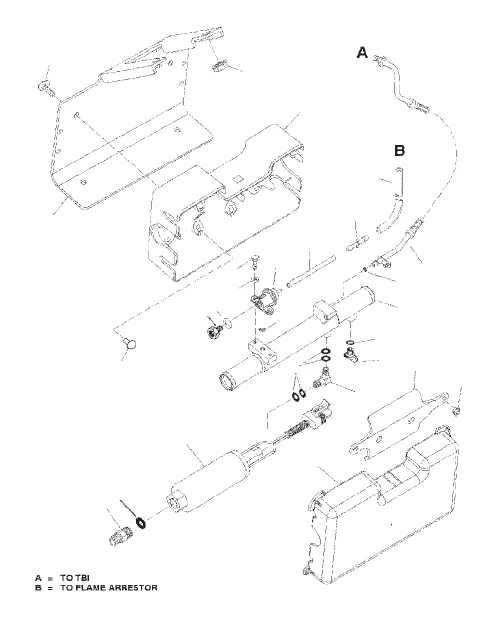 A

B

A = TO TBI
B = TO FLAME ARRESTOR