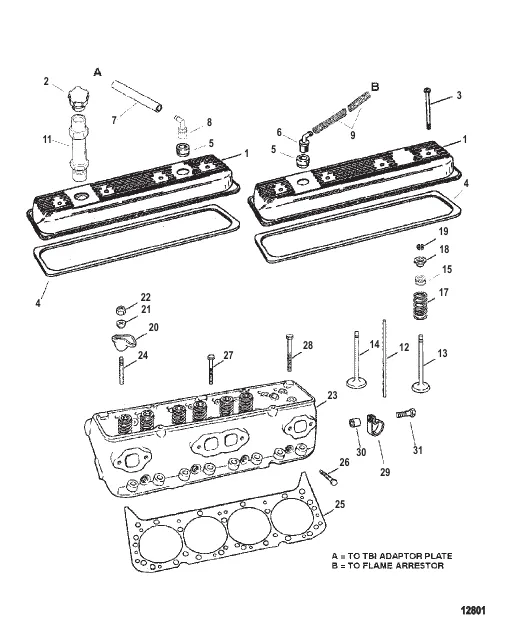 A
2
7
8
11
5
1
B
3
6
9
5
1
4
4
19
18
15
17
22
21
20
24
27
28
14
12
13
23
30
29
31
26
25

A = TO TBI ADAPTOR PLATE
B = TO FLAME ARRESTOR

12801