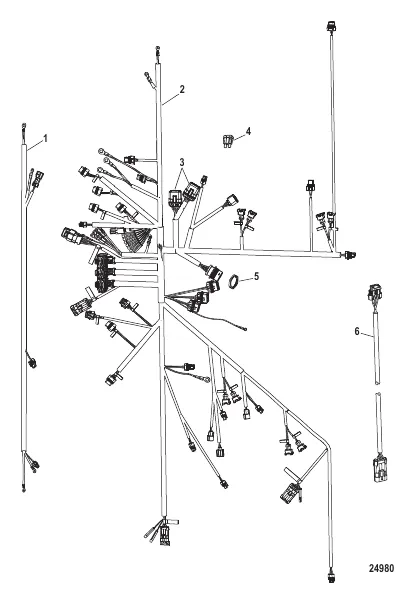 1
2
3
4
5
6
24980