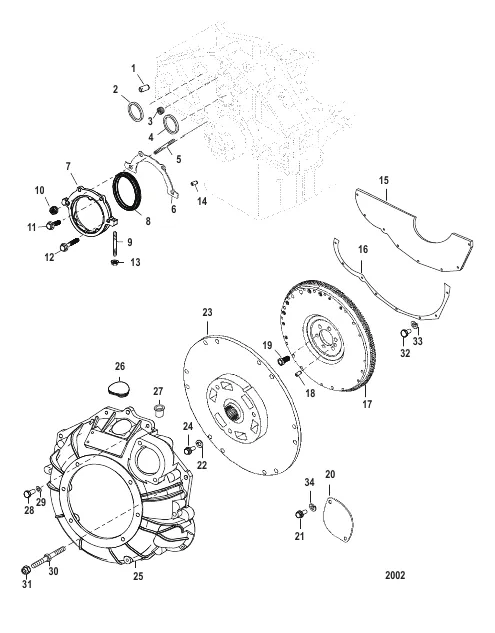 1
2
3
4
5
6
7
8
9
10
11
12
13
14
15
16
17
18
19
20
21
22
23
24
25
26
27
28
29
30
31
32
33
34
2002