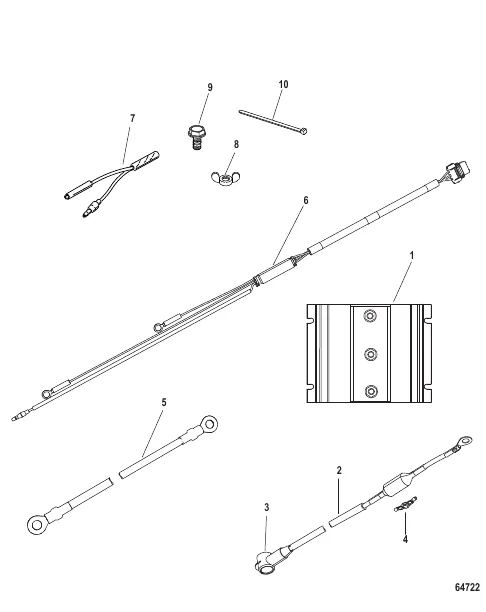 9
10
7
8
6
1
5
2
3
4
64722