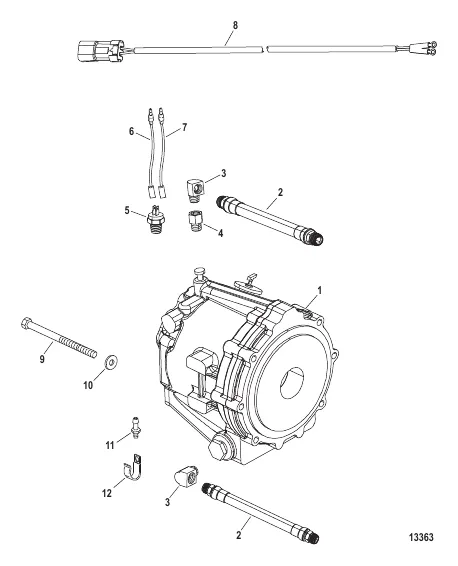 8

6
7
3
2
5
4

1

9
10

11

12
3
2

13363