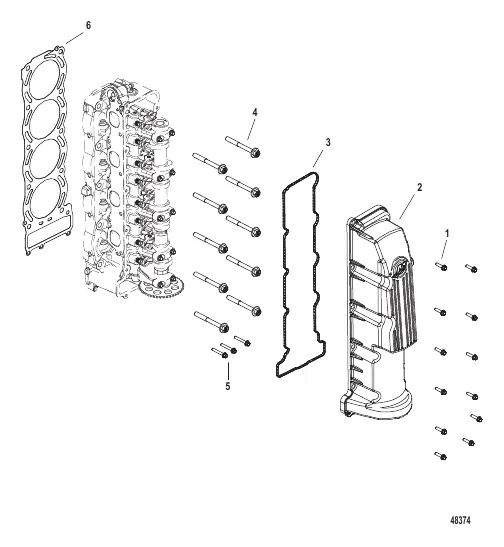 6
4
3
2
1
5
48374