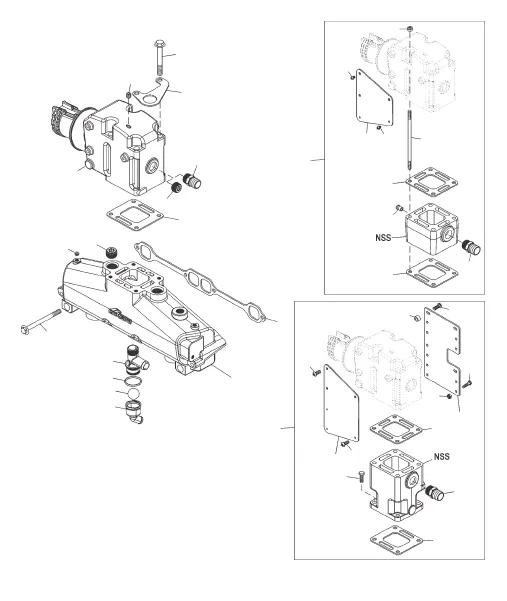 NSS

NSS